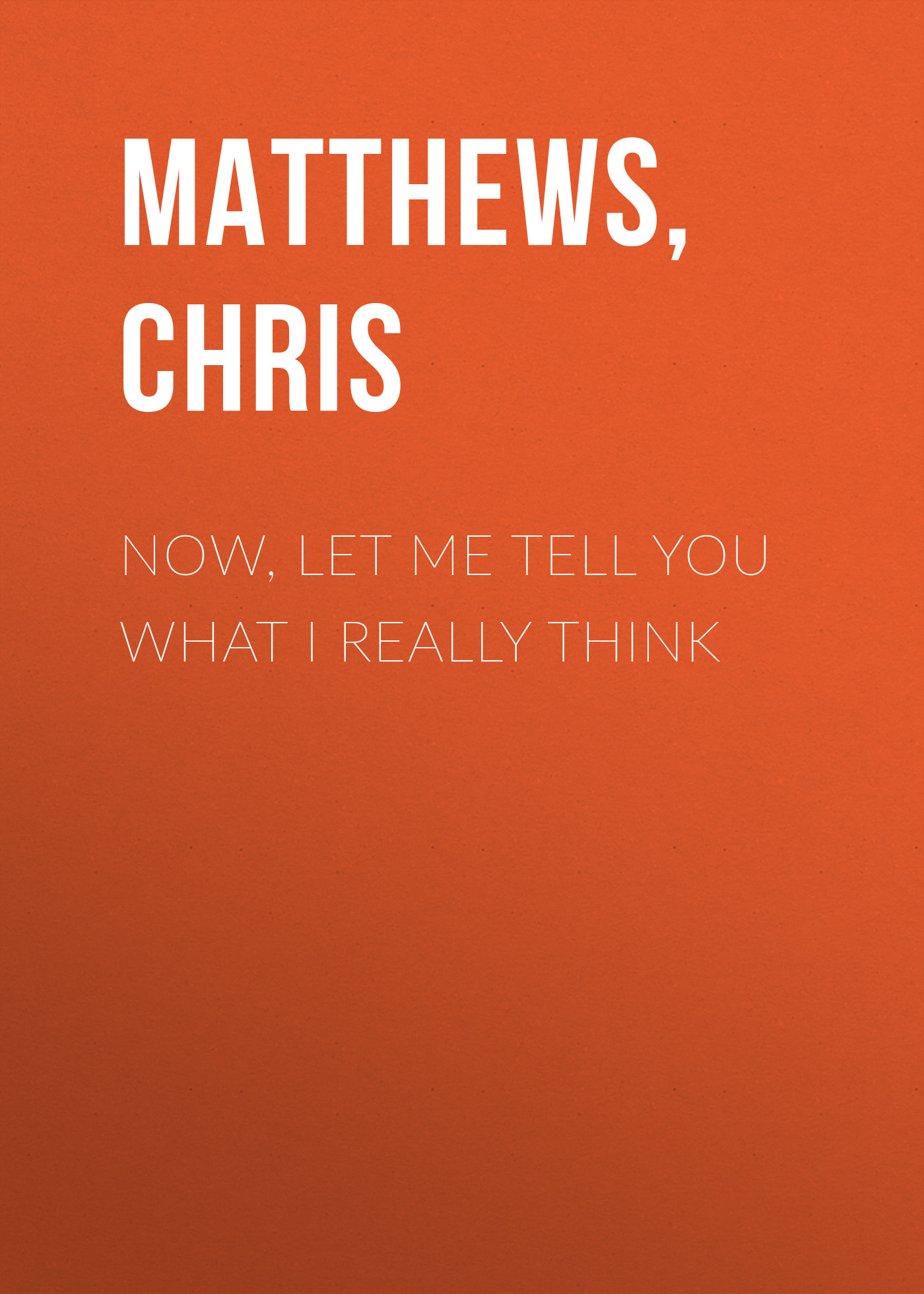 MATTHEWS, CHRIS

NOW, LET ME TELL YOU WHAT I REALLY THINK